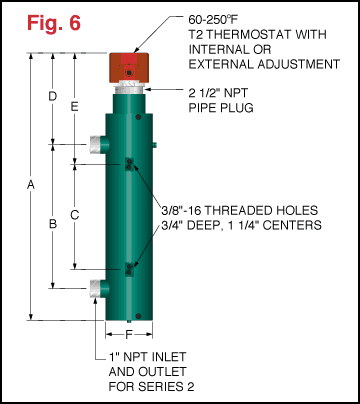 Fig. 6

60-250°F
T2 THERMOSTAT WITH
INTERNAL OR
EXTERNAL ADJUSTMENT

2 1/2" NPT
PIPE PLUG

D

E

A

B

C

3/8"-16 THREADED HOLES
3/4" DEEP, 1 1/4" CENTERS

F

1" NPT INLET
AND OUTLET
FOR SERIES 2